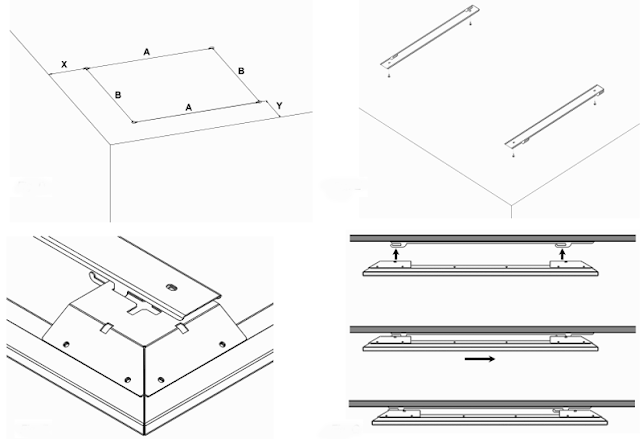 X
A
B
B
A
Y